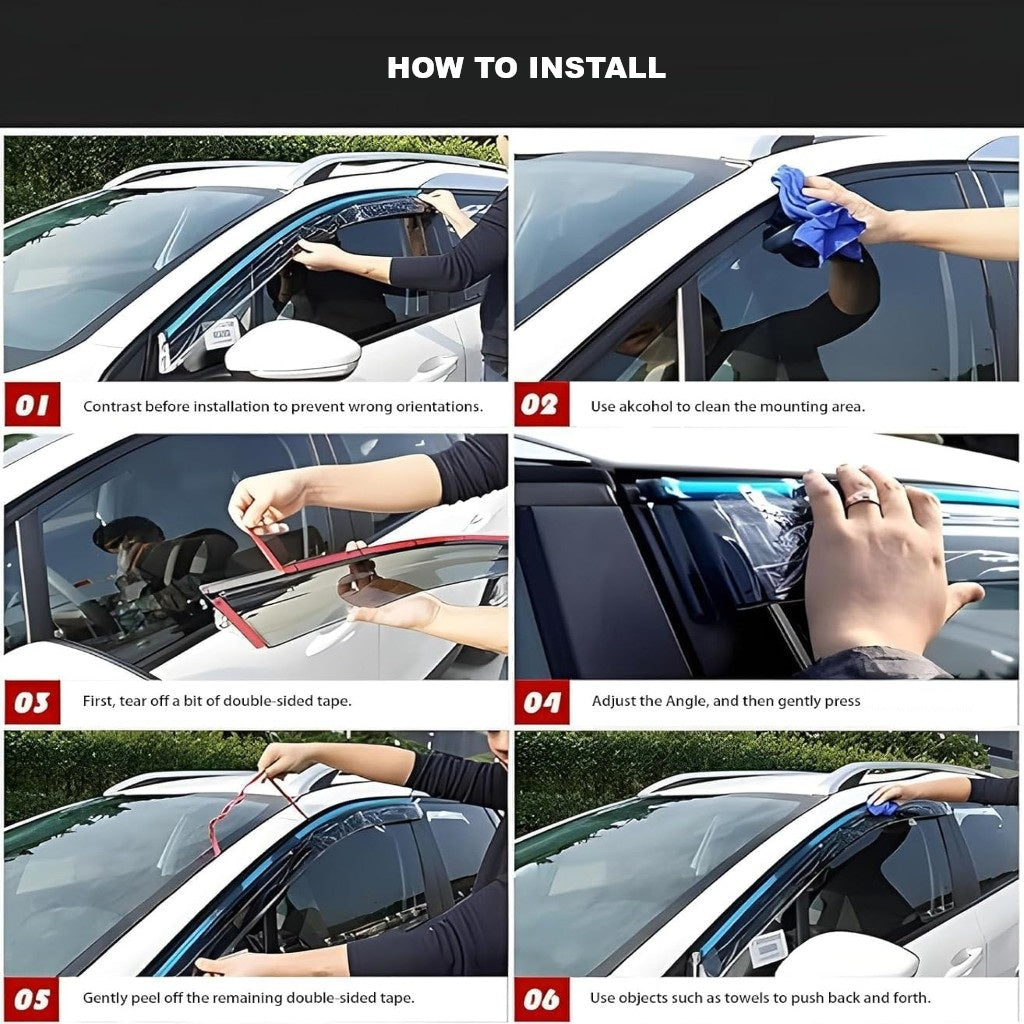 HOW TO INSTALL

01 Contrast before installation to prevent wrong orientations.

02 Use akcohol to clean the mounting area.

03 First, tear off a bit of double-sided tape.

04 Adjust the Angle, and then gently press

05 Gently peel off the remaining double-sided tape.

06 Use objects such as towels to push back and forth.